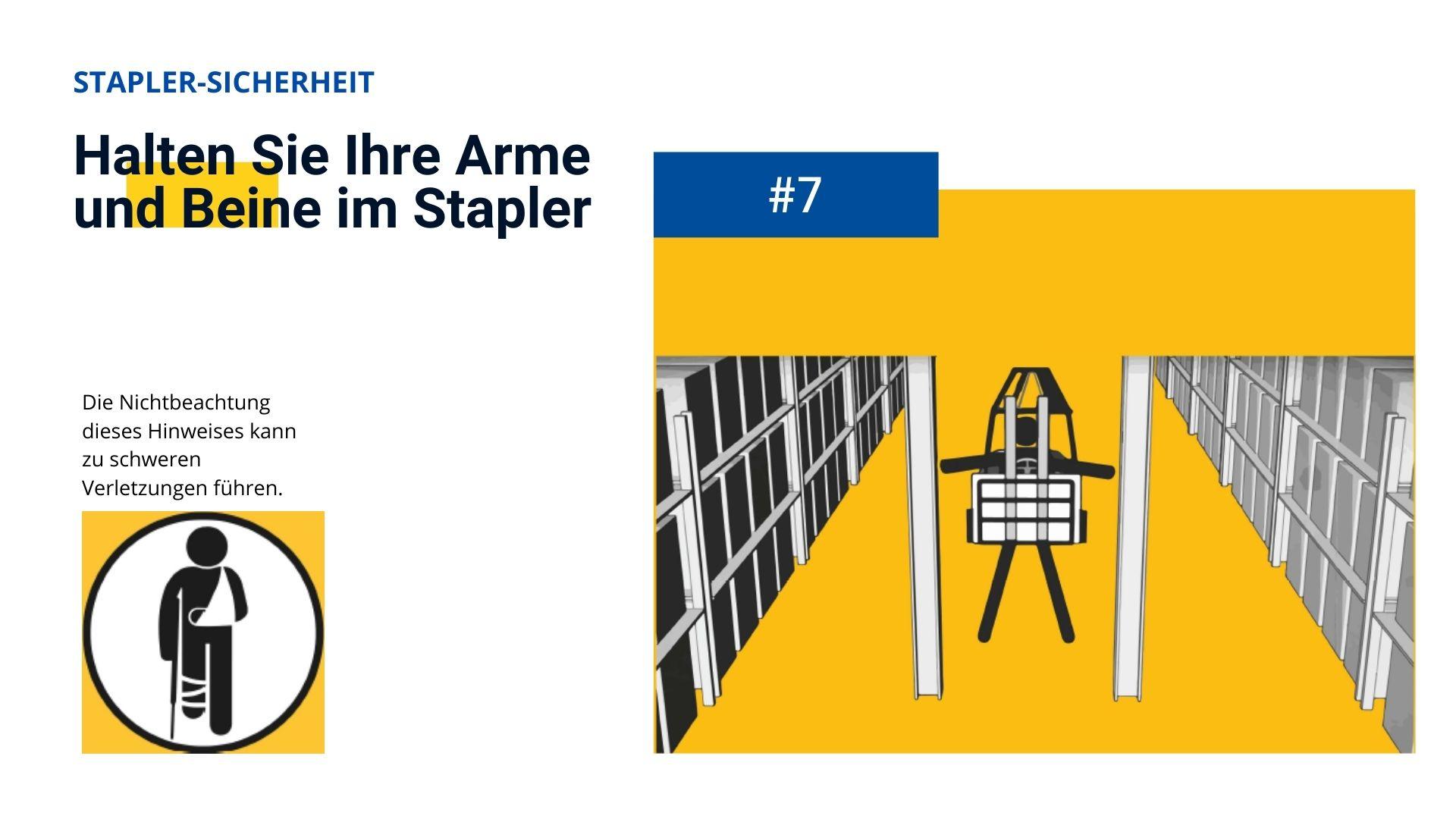 STAPLER-SICHERHEIT

Halten Sie Ihre Arme und Beine im Stapler

#7

Die Nichtbeachtung dieses Hinweises kann zu schweren Verletzungen führen.